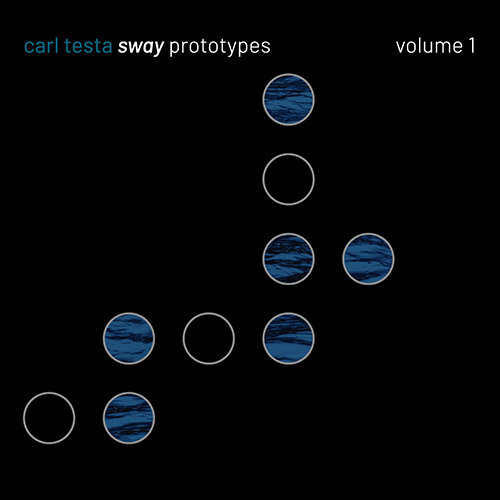 carl testa sway prototypes volume 1